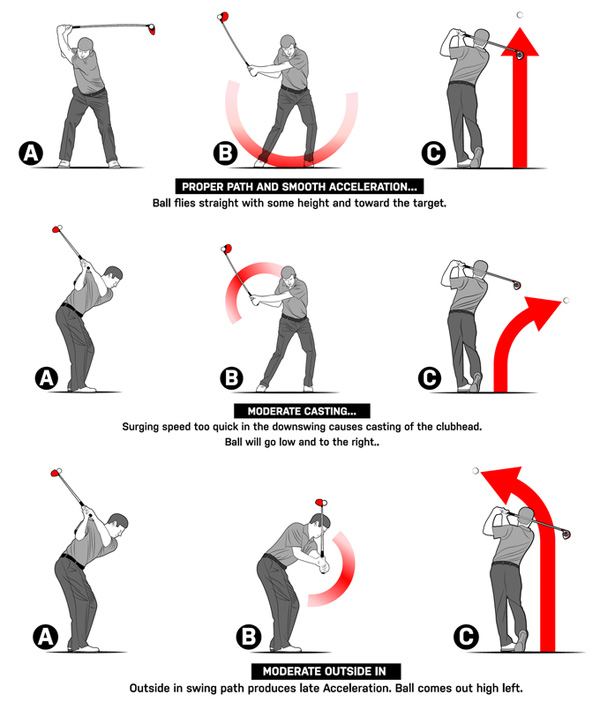 A

B

C

PROPER PATH AND SMOOTH ACCELERATION...
Ball flies straight with some height and toward the target.

A

B

C

MODERATE CASTING...
Surging speed too quick in the downswing causes casting of the clubhead. Ball will go low and to the right..

A

B

C

MODERATE OUTSIDE IN
Outside in swing path produces late Acceleration. Ball comes out high left.