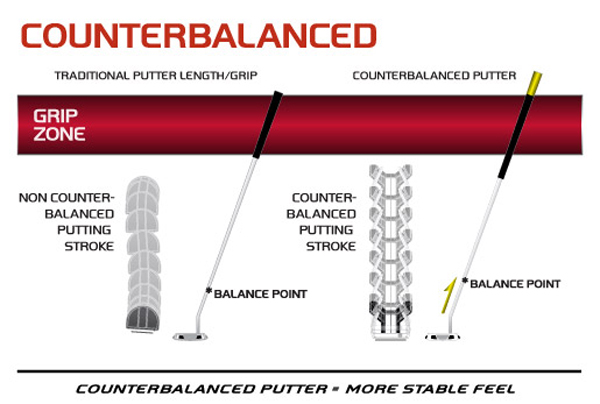 COUNTERBALANCED

TRADITIONAL PUTTER LENGTH/GRIP

COUNTERBALANCED PUTTER

GRIP ZONE

NON COUNTER-BALANCED PUTTING STROKE

*BALANCE POINT

COUNTER-BALANCED PUTTING STROKE

*BALANCE POINT

COUNTERBALANCED PUTTER = MORE STABLE FEEL